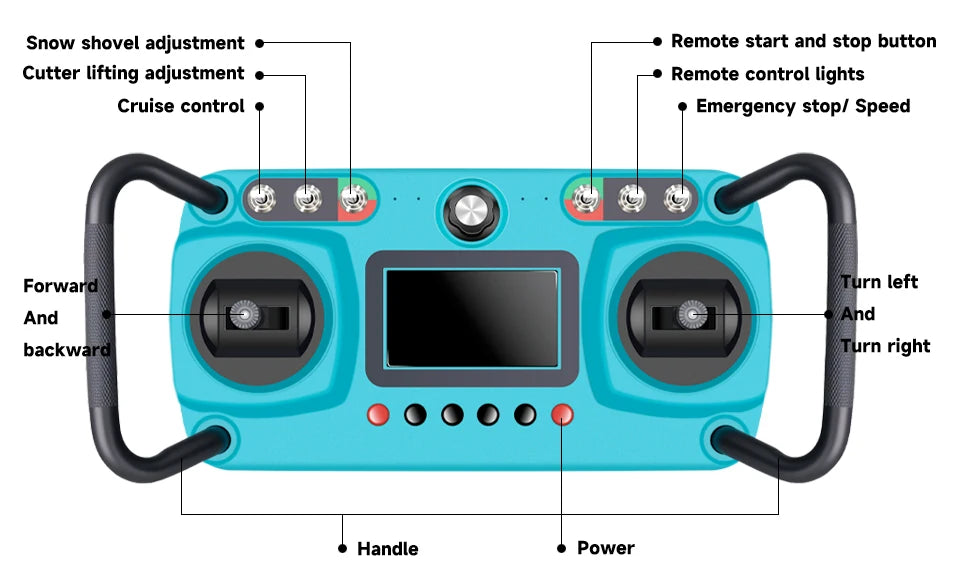 Snow shovel adjustment
Cutter lifting adjustment
Cruise control

Remote start and stop button
Remote control lights
Emergency stop/ Speed

Forward
And
backward

Turn left
And
Turn right

Handle

Power