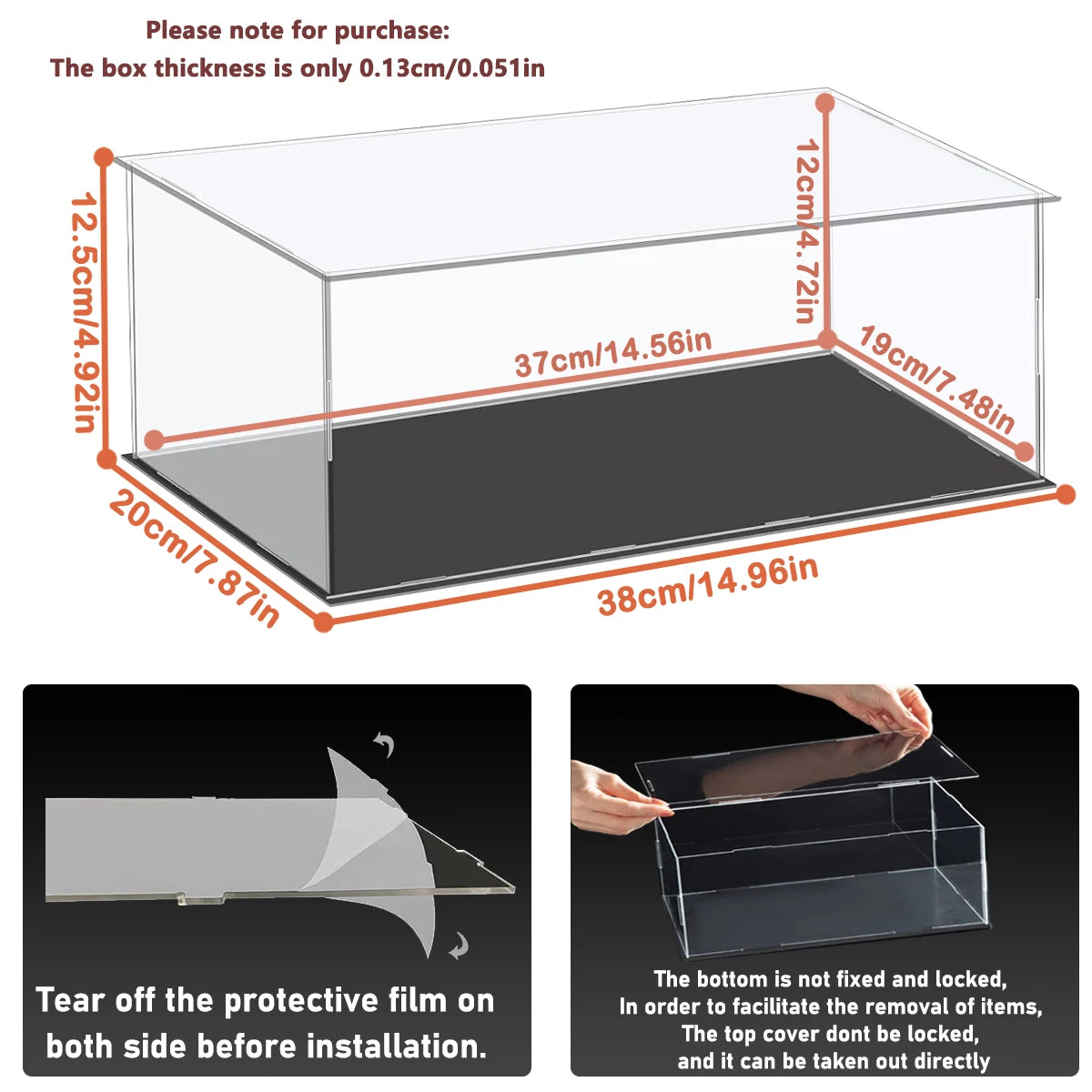 Please note for purchase:
The box thickness is only 0.13cm/0.051in

12.5cm/4.92in

12cm/4.72in

37cm/14.56in

19cm/7.48in

20cm/7.87in

38cm/14.96in

Tear off the protective film on both side before installation.

The bottom is not fixed and locked,
In order to facilitate the removal of items,
The top cover dont be locked,
and it can be taken out directly