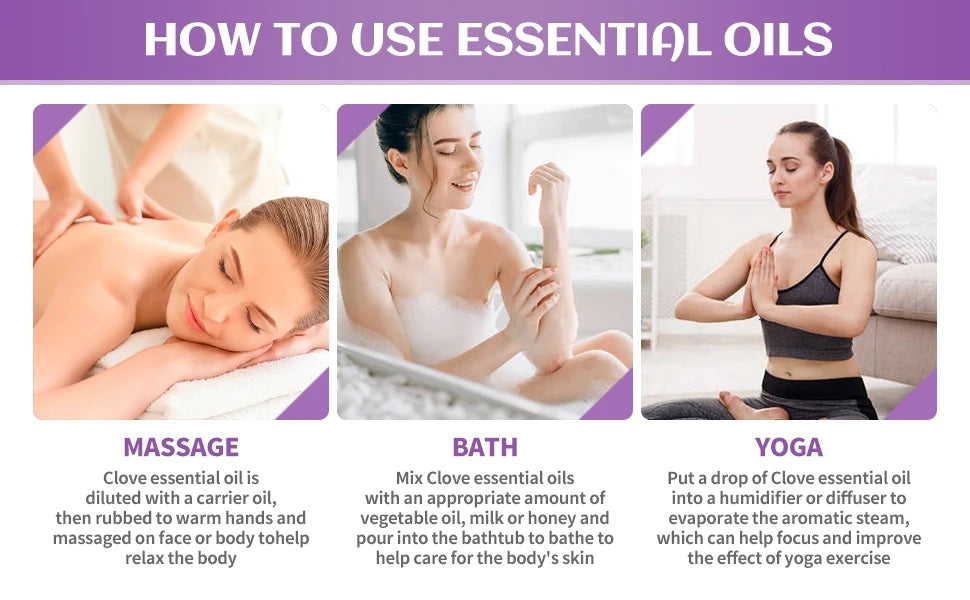 HOW TO USE ESSENTIAL OILS

MASSAGE

Clove essential oil is diluted with a carrier oil, then rubbed to warm hands and massaged on face or body tohelp relax the body

BATH

Mix Clove essential oils with an appropriate amount of vegetable oil, milk or honey and pour into the bathtub to bathe to help care for the body's skin

YOGA

Put a drop of Clove essential oil into a humidifier or diffuser to evaporate the aromatic steam, which can help focus and improve the effect of yoga exercise