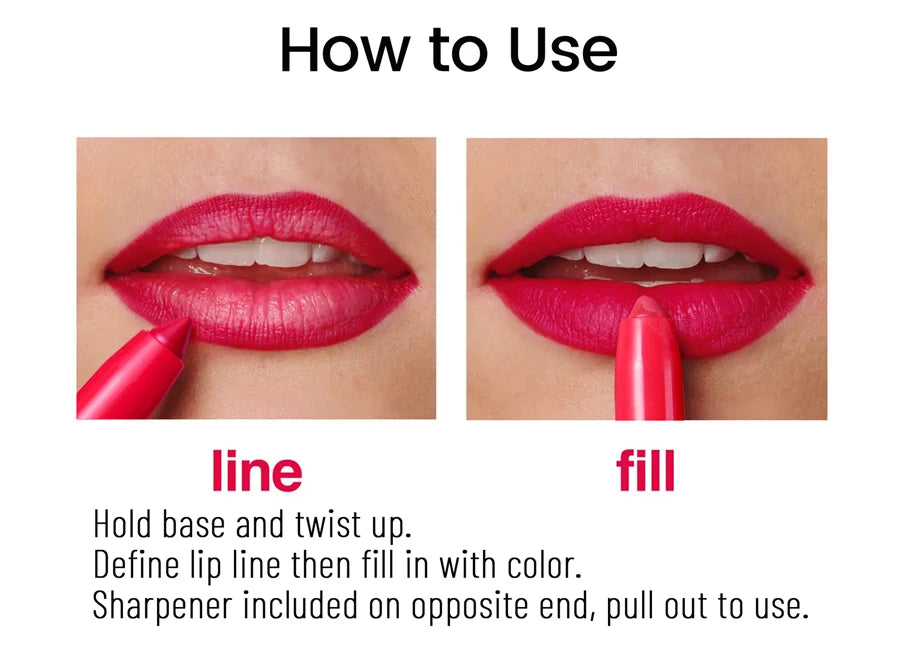 How to Use

line

fill

Hold base and twist up.
Define lip line then fill in with color.
Sharpener included on opposite end, pull out to use.