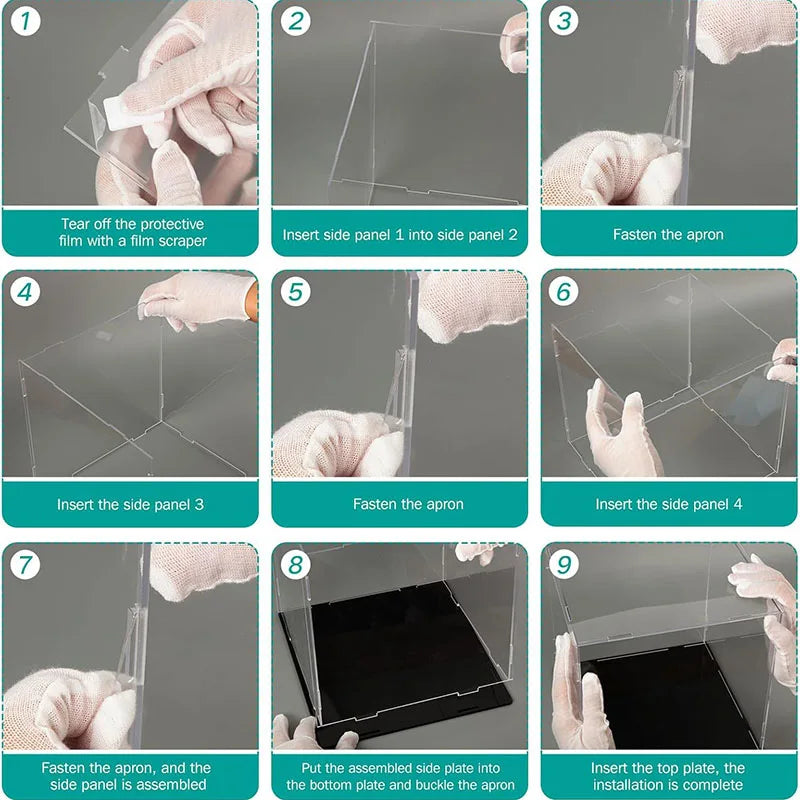 1
Tear off the protective film with a film scraper

2
Insert side panel 1 into side panel 2

3
Fasten the apron

4
Insert the side panel 3

5
Fasten the apron

6
Insert the side panel 4

7
Fasten the apron, and the side panel is assembled

8
Put the assembled side plate into the bottom plate and buckle the apron

9
Insert the top plate, the installation is complete