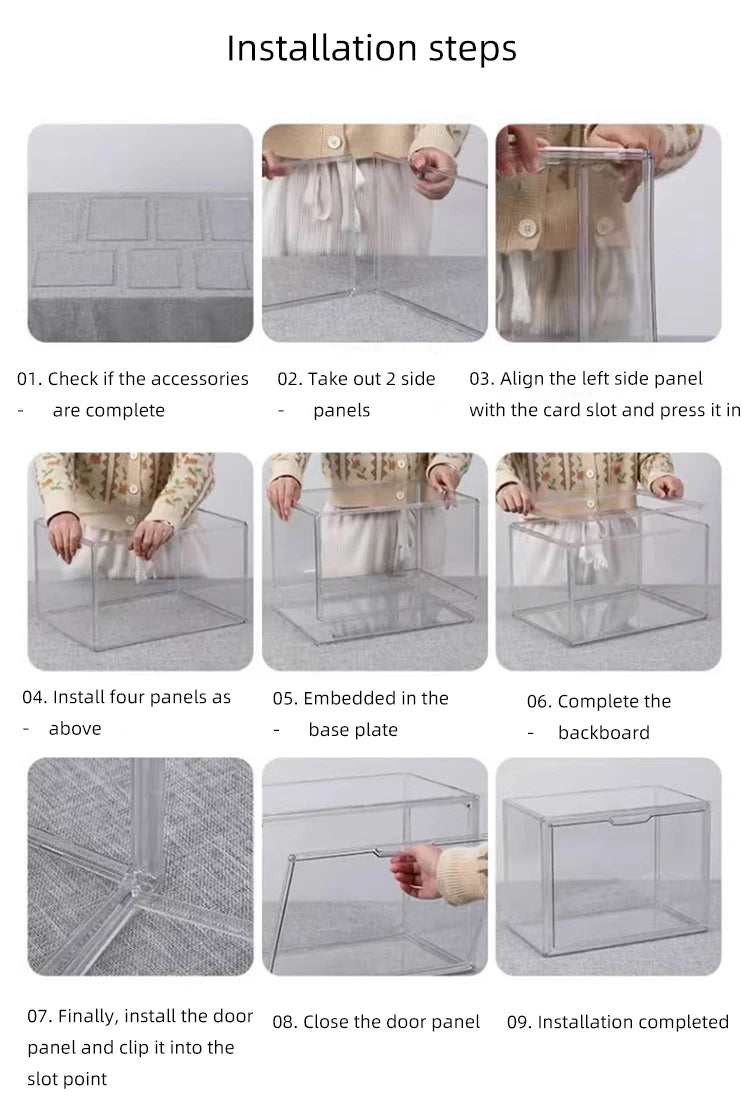 Installation steps

01. Check if the accessories - are complete

02. Take out 2 side - panels

03. Align the left side panel with the card slot and press it in

04. Install four panels as - above

05. Embedded in the - base plate

06. Complete the - backboard

07. Finally, install the door panel and clip it into the slot point

08. Close the door panel

09. Installation completed