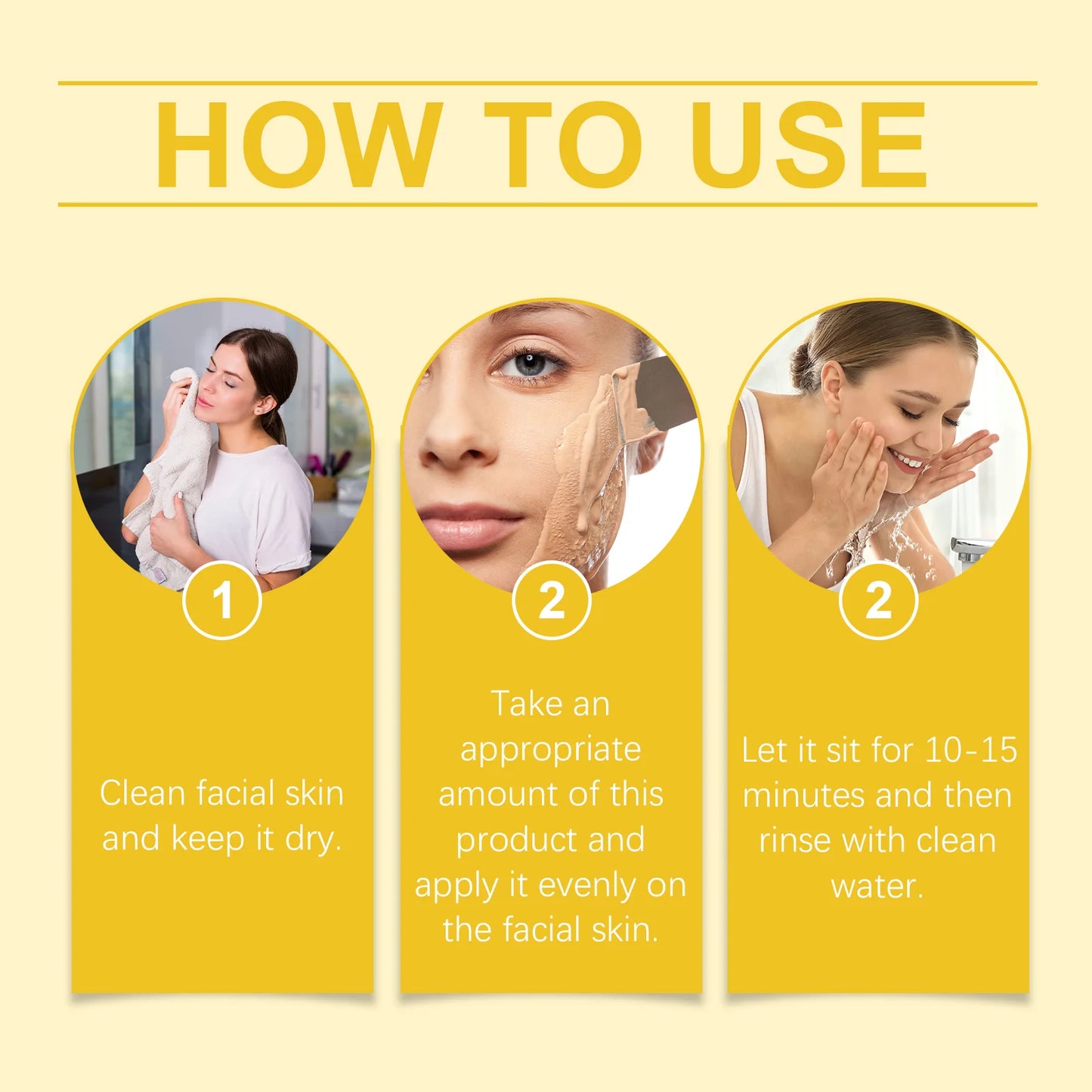 HOW TO USE

1

Clean facial skin and keep it dry.

2

Take an appropriate amount of this product and apply it evenly on the facial skin.

2

Let it sit for 10-15 minutes and then rinse with clean water.