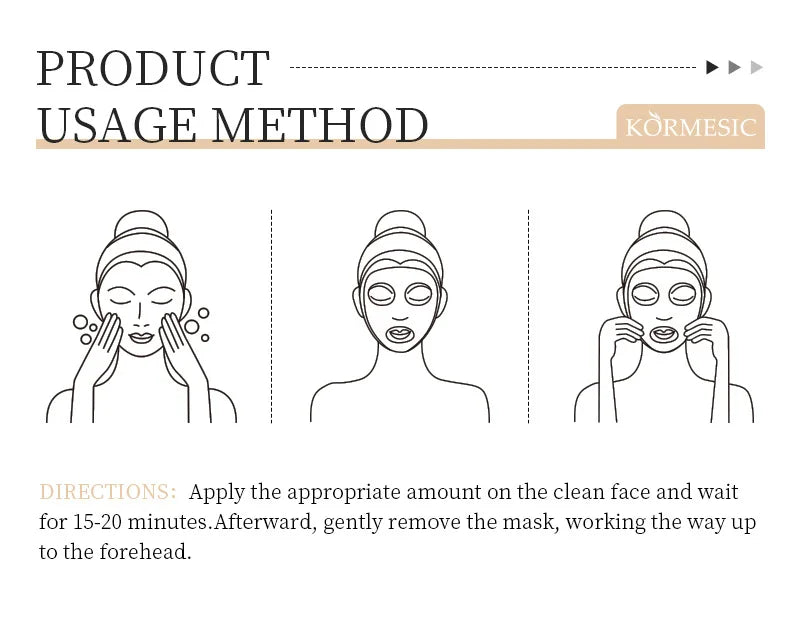 PRODUCT
USAGE METHOD

KORMESIC

DIRECTIONS: Apply the appropriate amount on the clean face and wait for 15-20 minutes.Afterward, gently remove the mask, working the way up to the forehead.