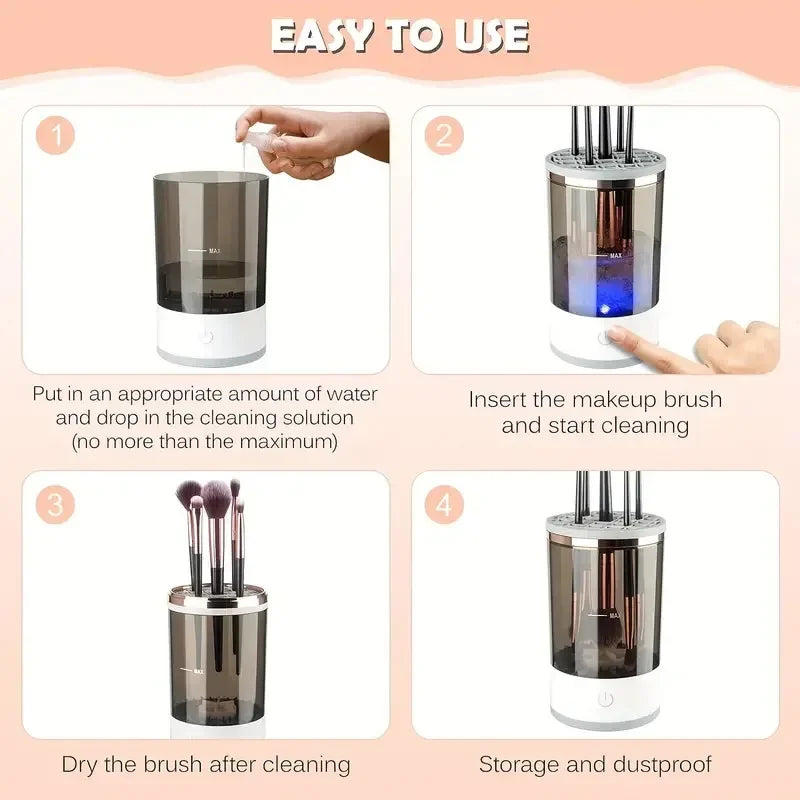 EASY TO USE

1

MAX

Put in an appropriate amount of water and drop in the cleaning solution (no more than the maximum)

2

MAX

Insert the makeup brush and start cleaning

3

MAX

Dry the brush after cleaning

4

MAX

Storage and dustproof