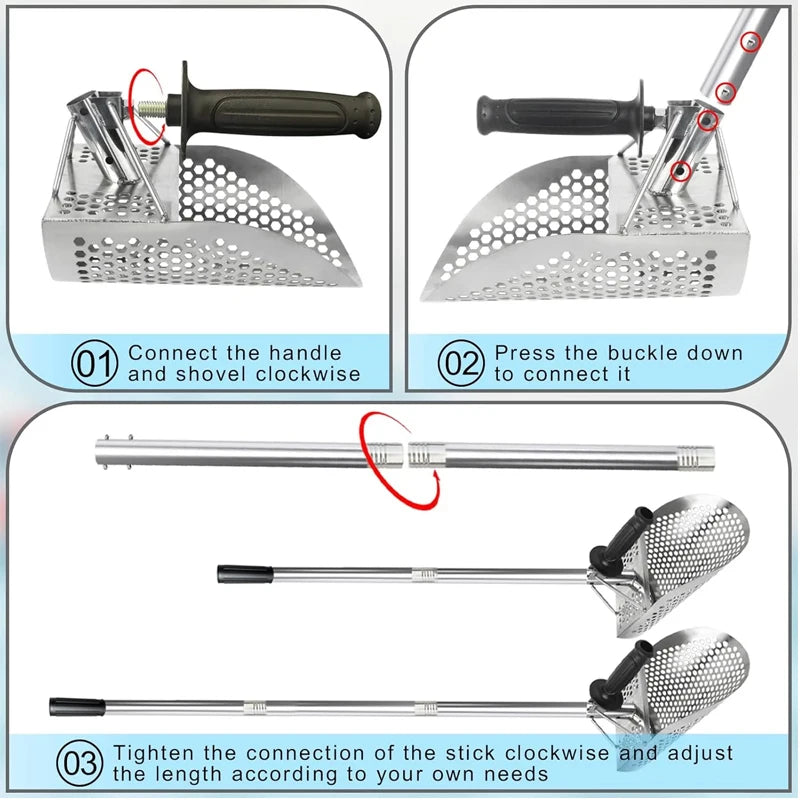 01 Connect the handle and shovel clockwise

02 Press the buckle down to connect it

03 Tighten the connection of the stick clockwise and adjust the length according to your own needs