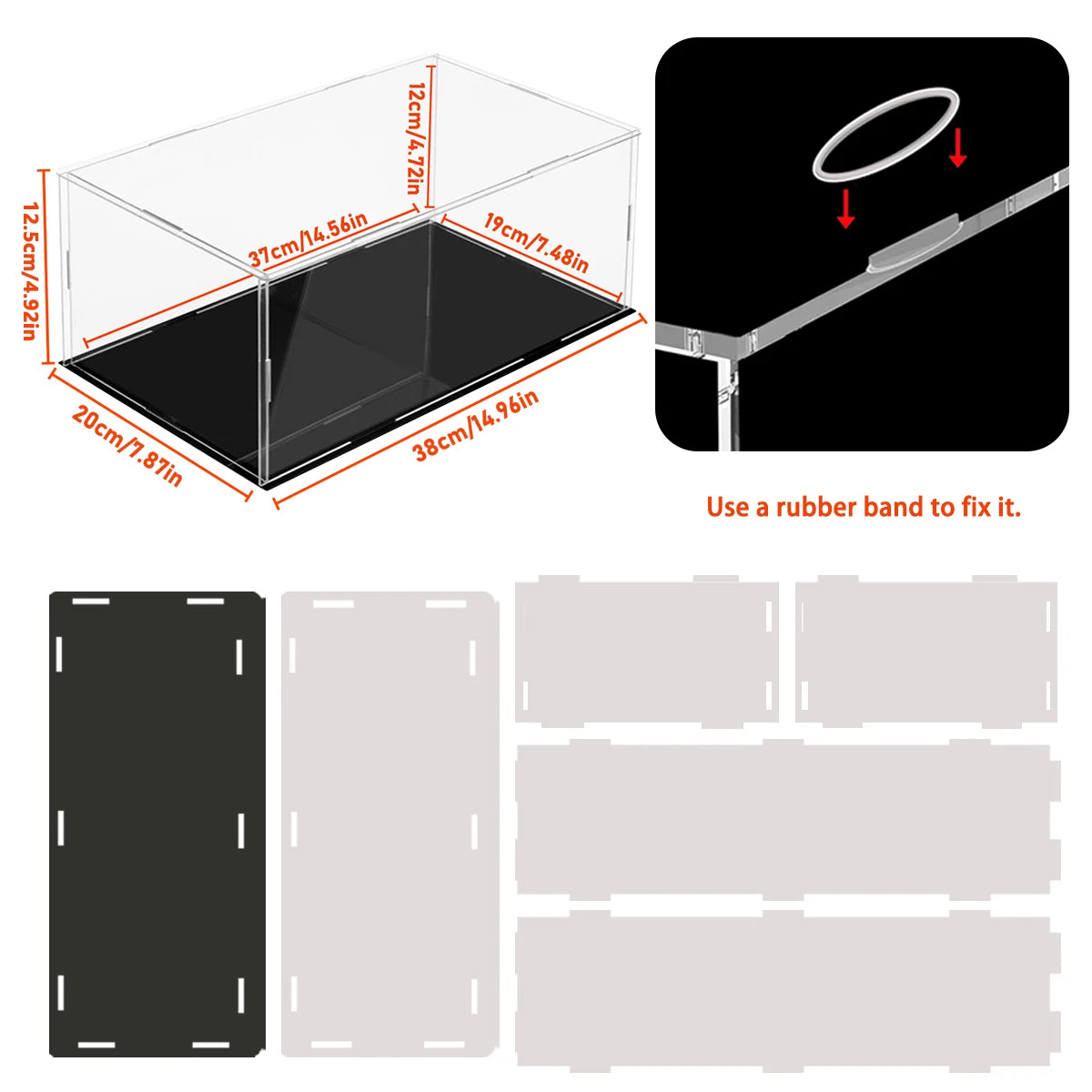 12cm/4.72in
12.5cm/4.92in
37cm/14.56in
19cm/7.48in
20cm/7.87in
38cm/14.96in

Use a rubber band to fix it.