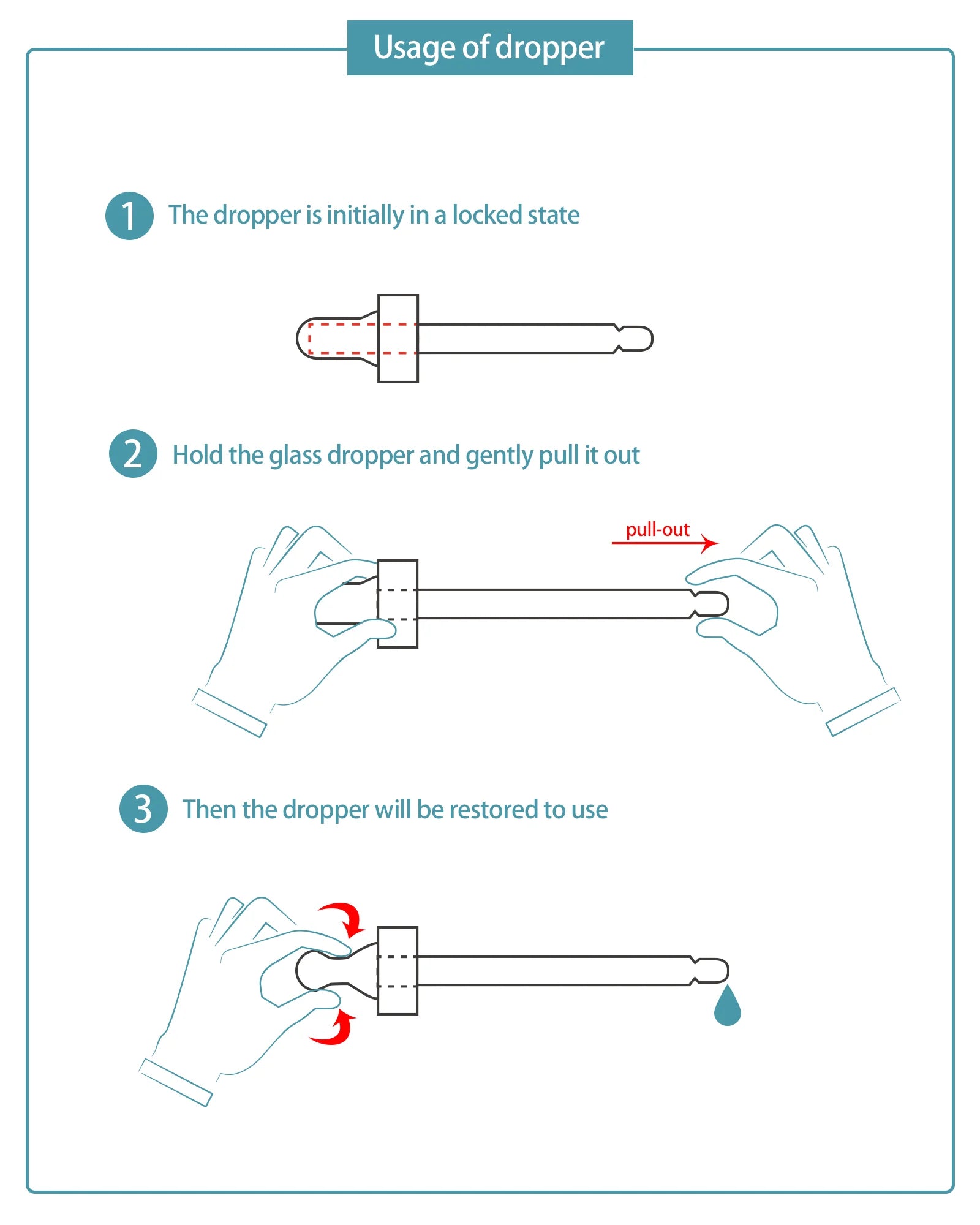 Usage of dropper

1 The dropper is initially in a locked state

2 Hold the glass dropper and gently pull it out

pull-out

3 Then the dropper will be restored to use