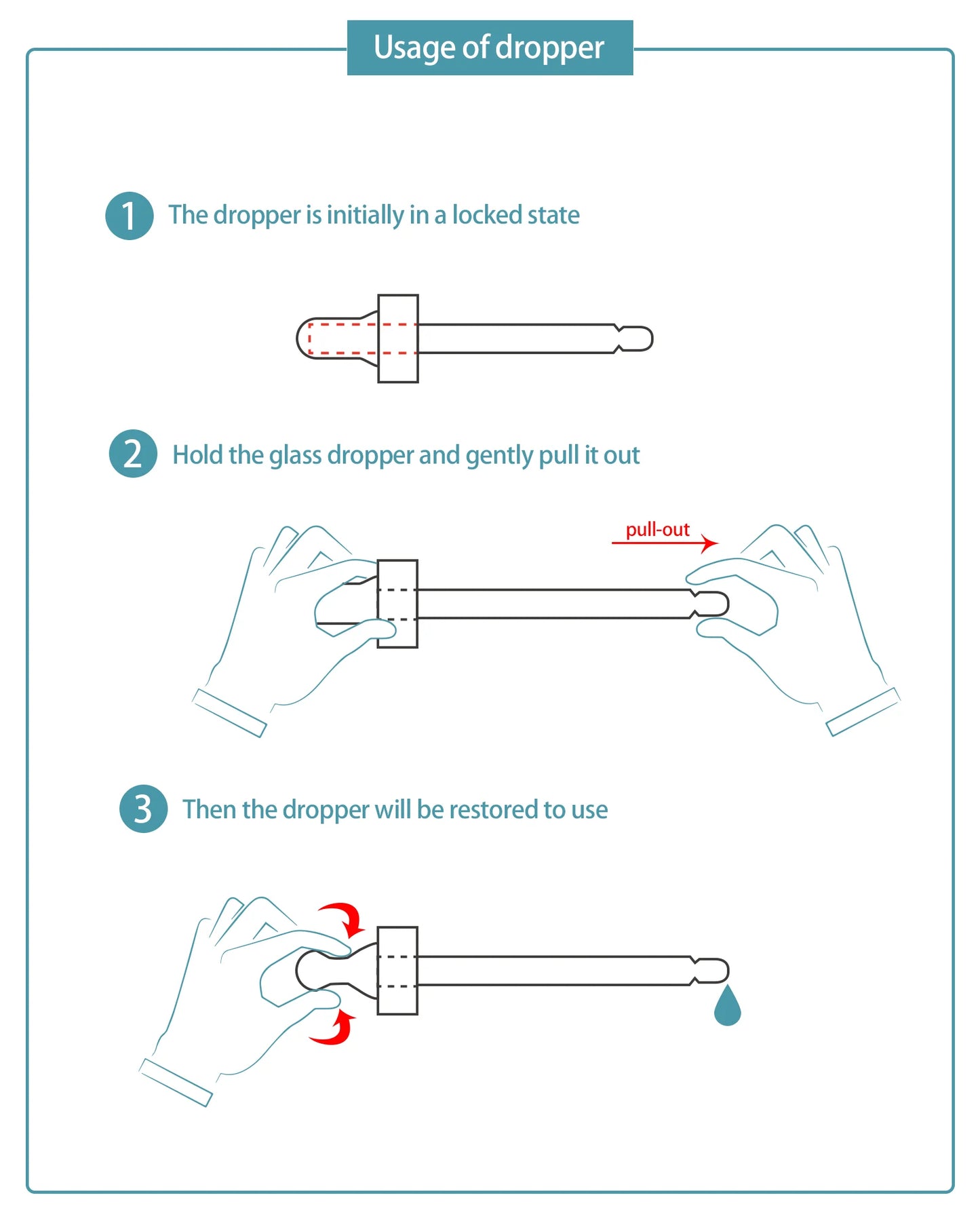 Usage of dropper

1 The dropper is initially in a locked state

2 Hold the glass dropper and gently pull it out

pull-out

3 Then the dropper will be restored to use