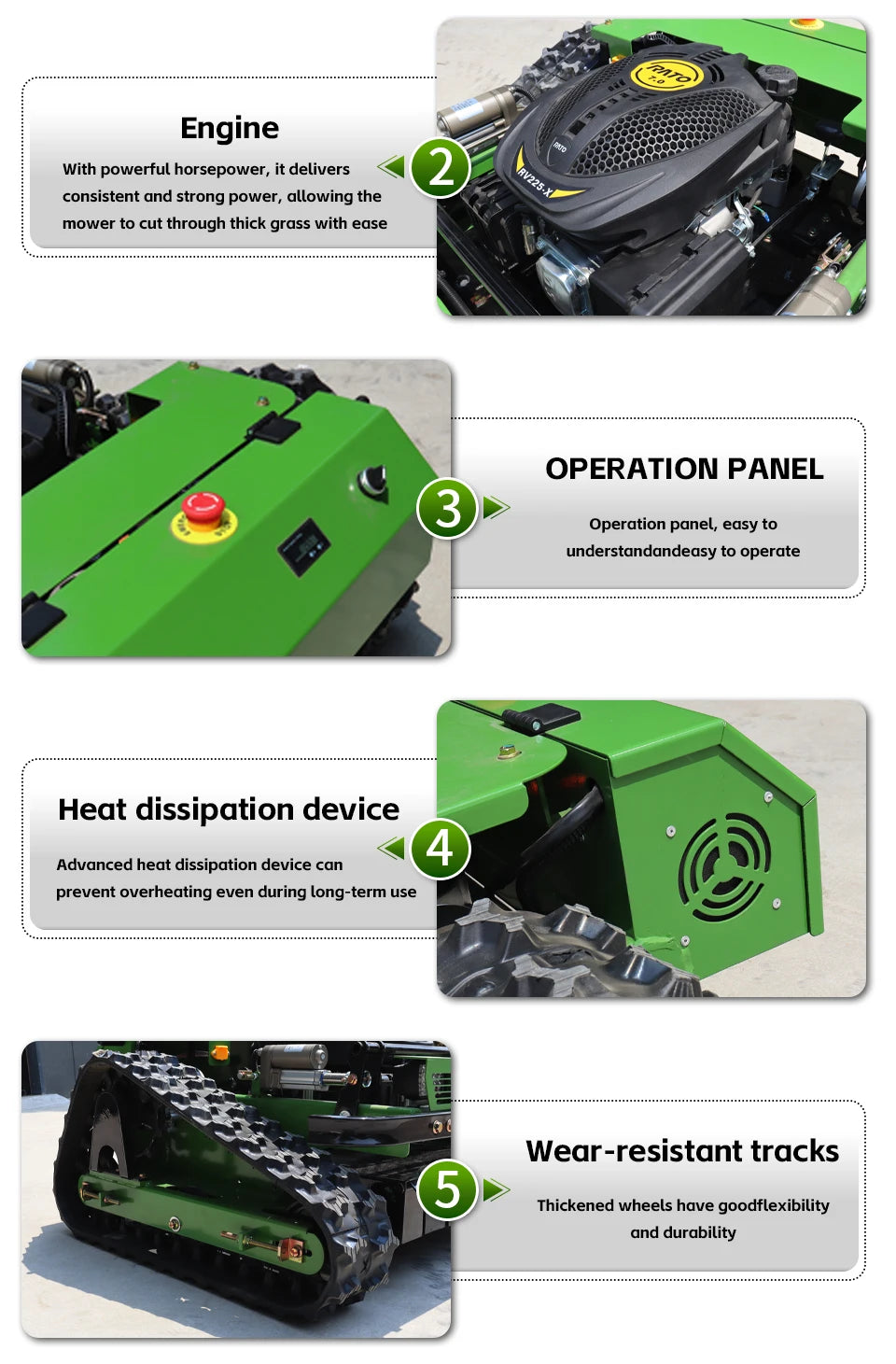 Engine

With powerful horsepower, it delivers consistent and strong power, allowing the mower to cut through thick grass with ease

2

RATO
7.0

RATO

RV225-X

3

OPERATION PANEL

Operation panel, easy to understandandeasy to operate

Heat dissipation device

Advanced heat dissipation device can prevent overheating even during long-term use

4

5

Wear-resistant tracks

Thickened wheels have goodflexibility and durability