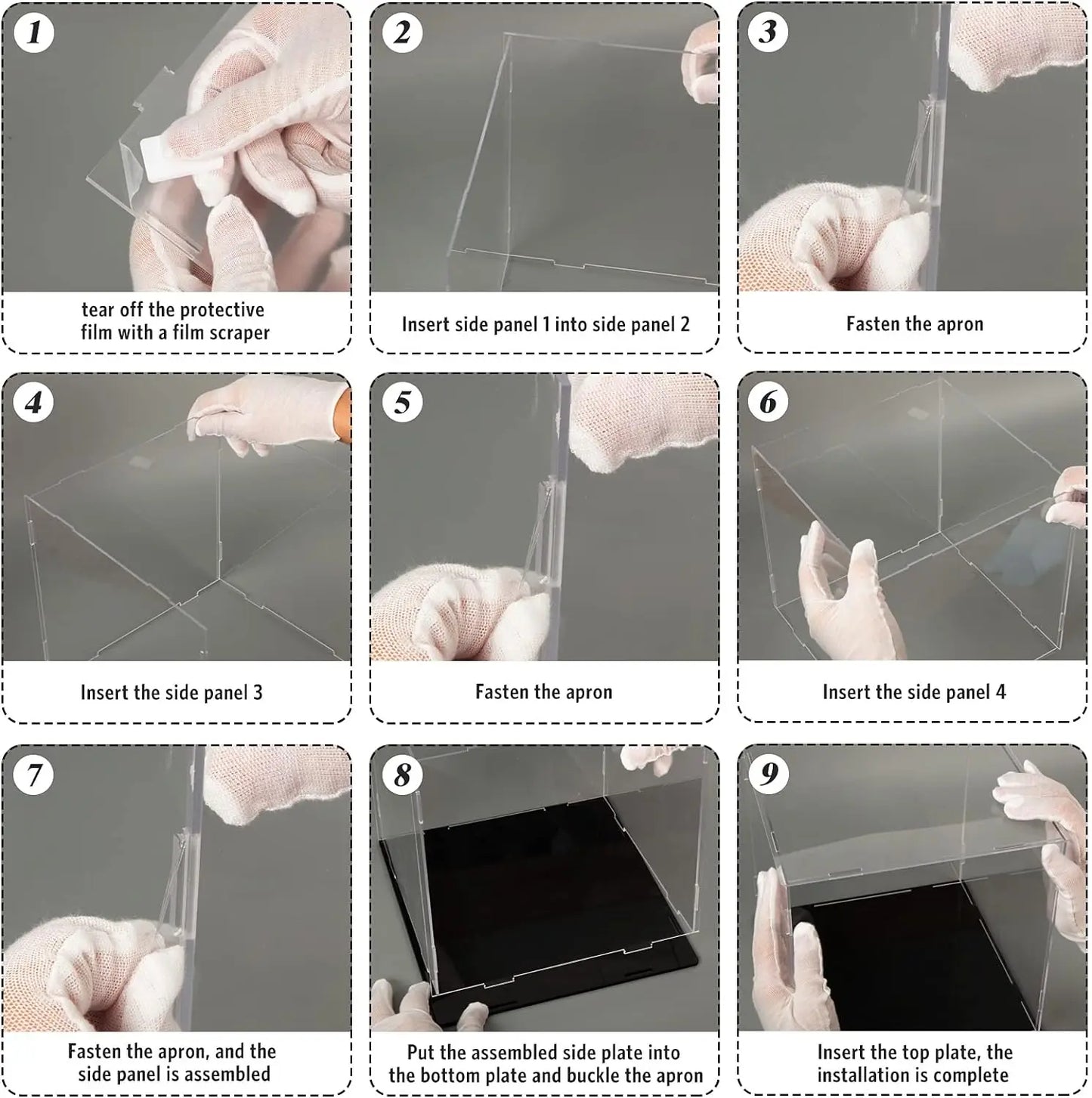 1

tear off the protective film with a film scraper

2

Insert side panel 1 into side panel 2

3

Fasten the apron

4

Insert the side panel 3

5

Fasten the apron

6

Insert the side panel 4

7

Fasten the apron, and the side panel is assembled

8

Put the assembled side plate into the bottom plate and buckle the apron

9

Insert the top plate, the installation is complete