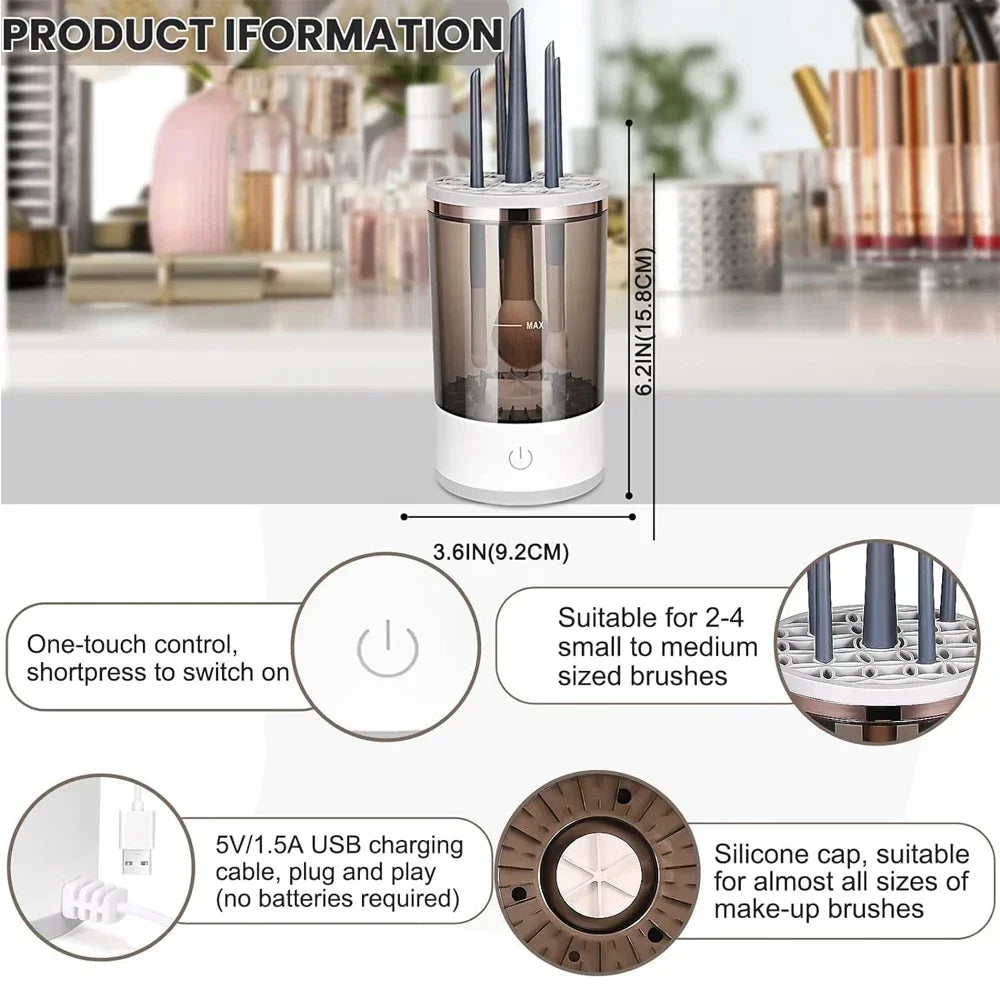 PRODUCT IFORMATION

MAX

6.2IN(15.8CM)

3.6IN(9.2CM)

One-touch control, shortpress to switch on

Suitable for 2-4 small to medium sized brushes

5V/1.5A USB charging cable, plug and play (no batteries required)

Silicone cap, suitable for almost all sizes of make-up brushes